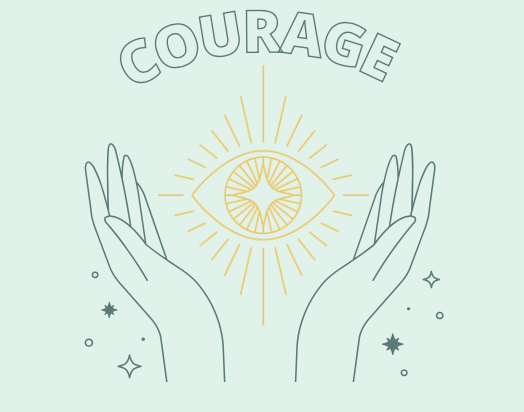 COURAGE